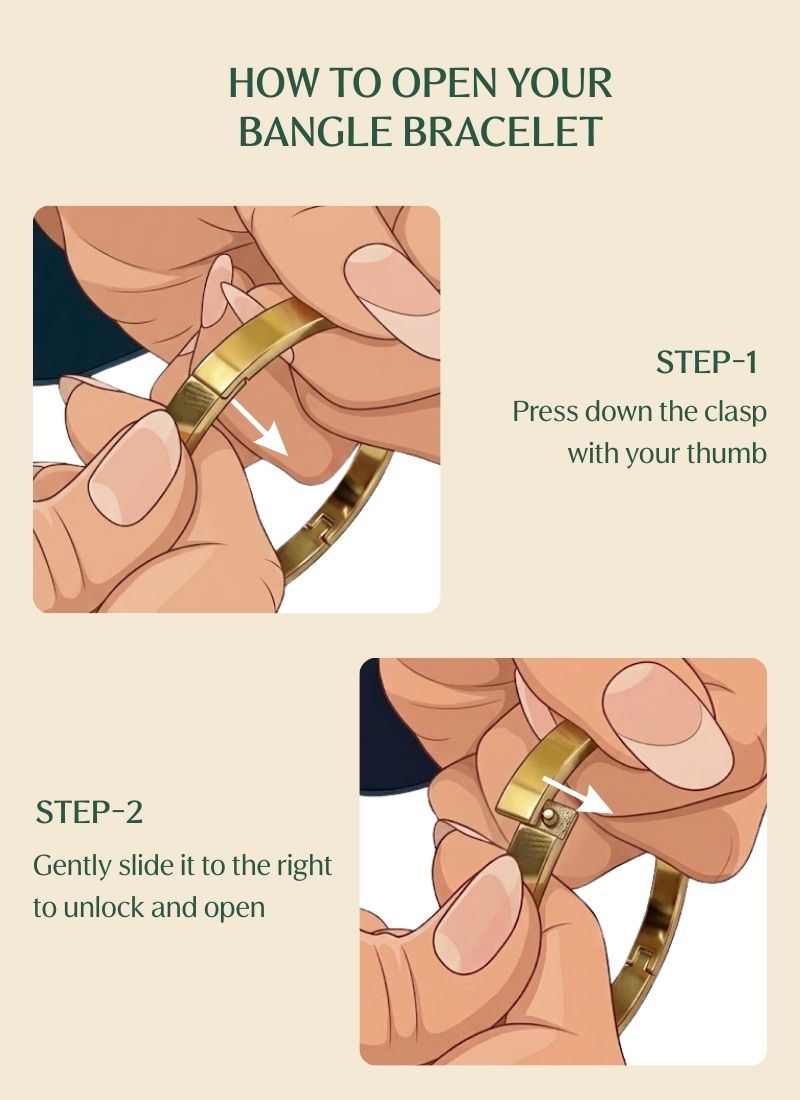 HOW TO OPEN YOUR BANGLE BRACELET

STEP-1

Press down the clasp with your thumb

STEP-2

Gently slide it to the right to unlock and open