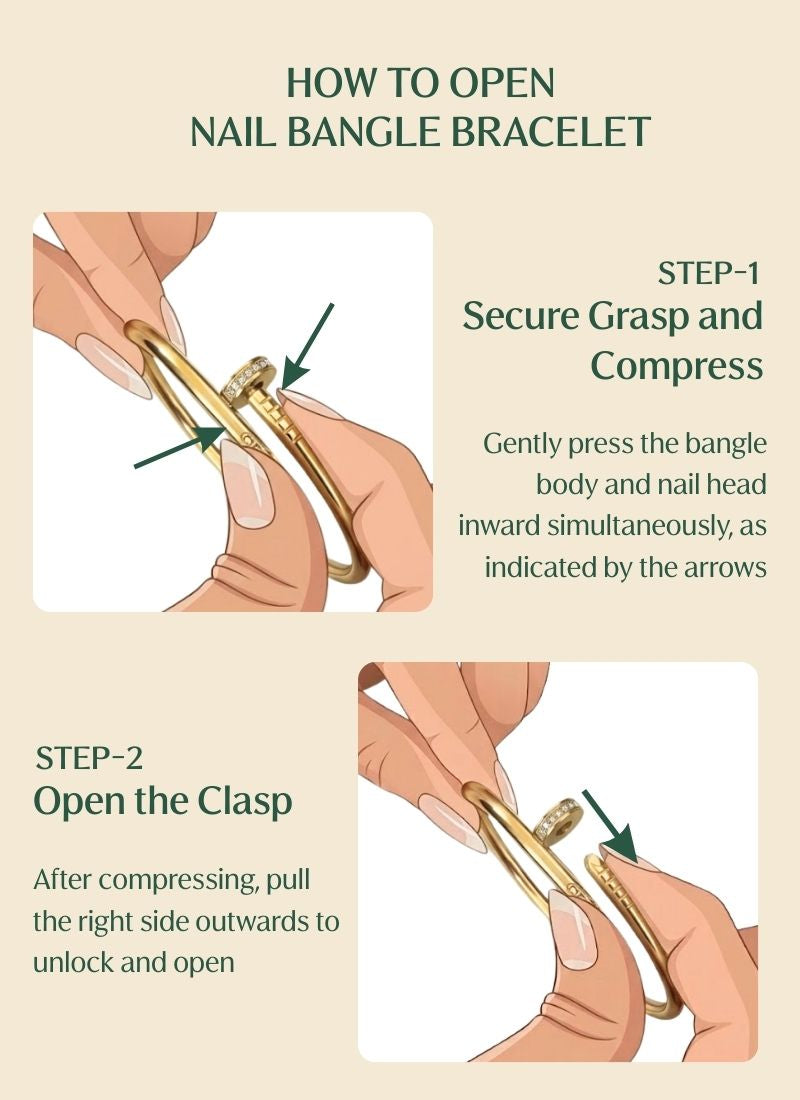 HOW TO OPEN
NAIL BANGLE BRACELET

STEP-1
Secure Grasp and Compress

Gently press the bangle body and nail head inward simultaneously, as indicated by the arrows

STEP-2
Open the Clasp

After compressing, pull the right side outwards to unlock and open